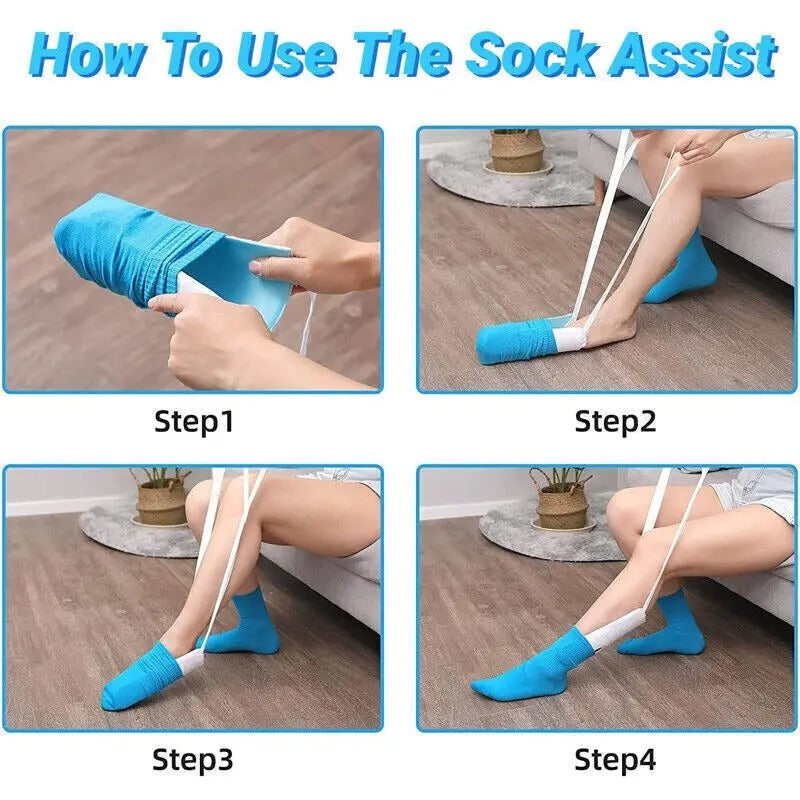 How To Use The Sock Assist

Step1

Step2

Step3

Step4